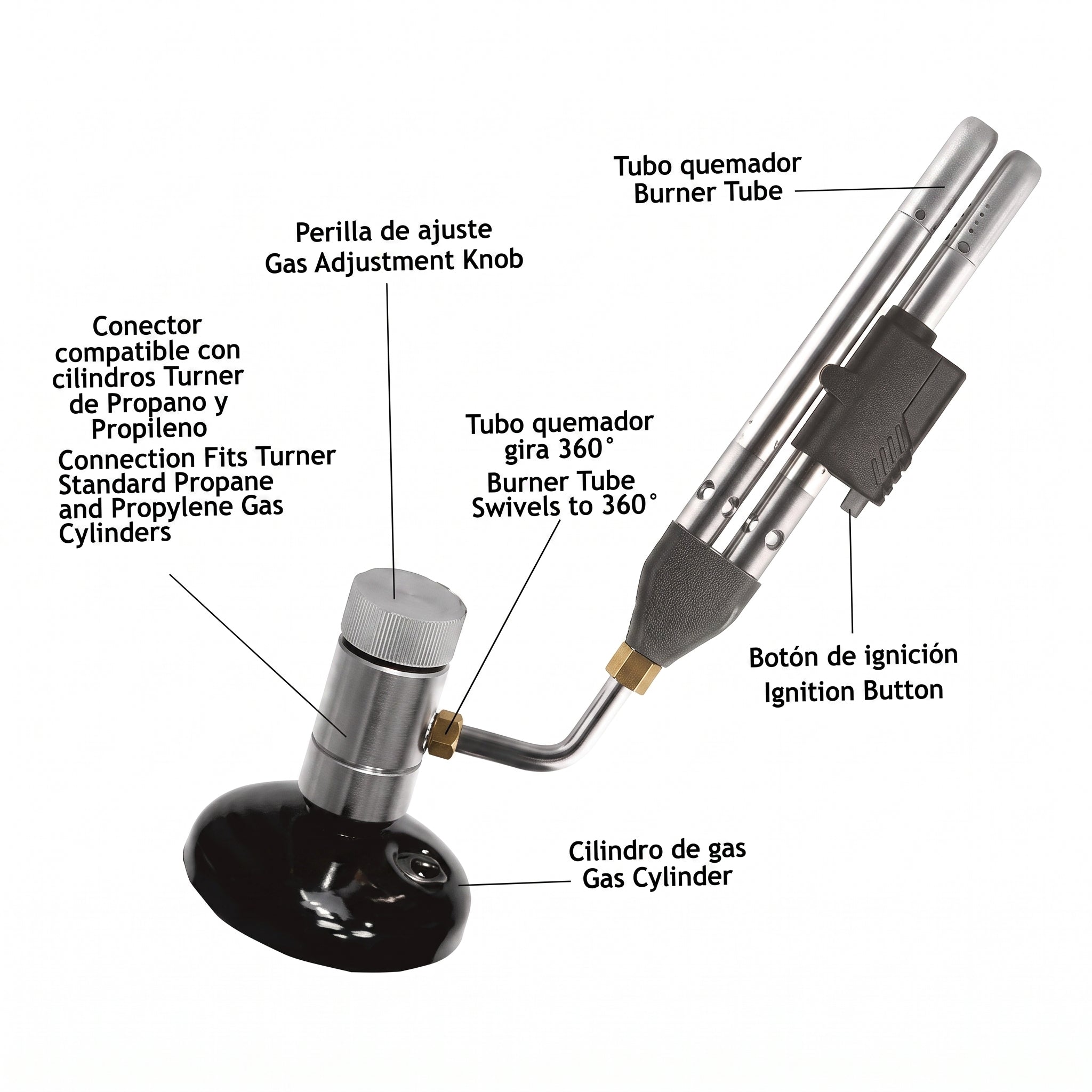 Tubo quemador
Burner Tube

Perilla de ajuste
Gas Adjustment Knob

Conector compatible con cilindros Turner de Propano y Propileno
Connection Fits Turner Standard Propane and Propylene Gas Cylinders

Tubo quemador gira 360°
Burner Tube Swivels to 360°

Botón de ignición
Ignition Button

Cilindro de gas
Gas Cylinder